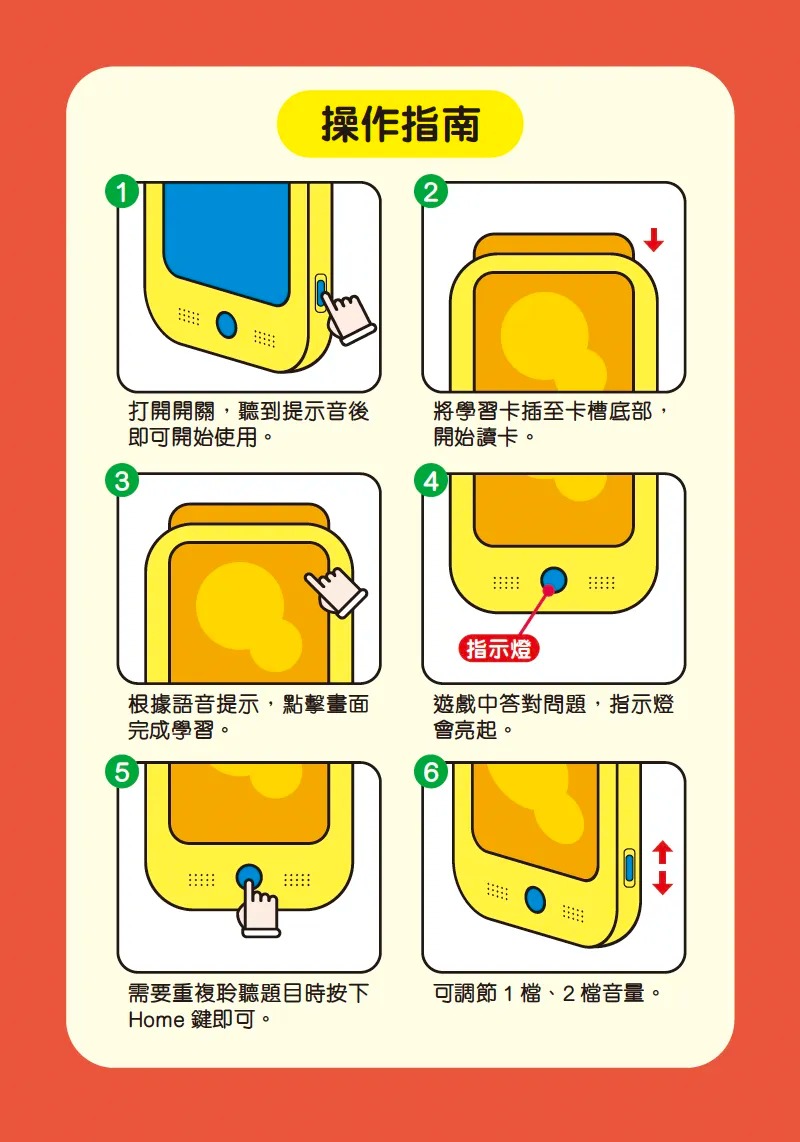 操作指南

1

打開開關，聽到提示音後即可開始使用。

2

將學習卡插至卡槽底部，開始讀卡。

3

根據語音提示，點擊畫面完成學習。

4

指示燈

遊戲中答對問題，指示燈會亮起。

5

需要重複聆聽題目時按下 Home 鍵即可。

6

可調節 1 檔、2 檔音量。