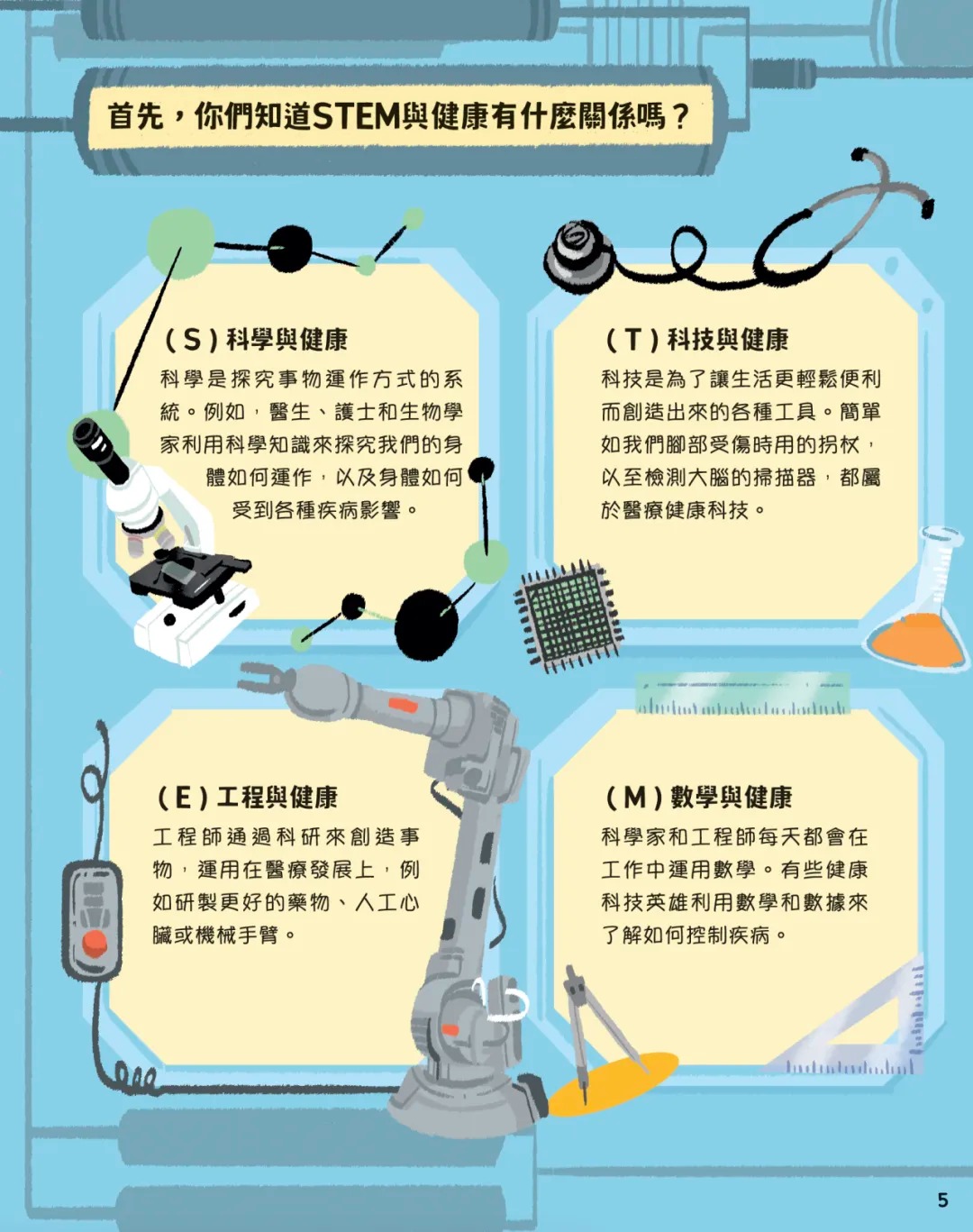 首先，你們知道STEM與健康有什麼關係嗎？

（S）科學與健康

科學是探究事物運作方式的系統。例如，醫生、護士和生物學家利用科學知識來探究我們的身體如何運作，以及身體如何受到各種疾病影響。

（T）科技與健康

科技是為了讓生活更輕鬆便利而創造出來的各種工具。簡單如我們腳部受傷時用的拐杖，以至檢測大腦的掃描器，都屬於醫療健康科技。

（E）工程與健康

工程師通過科研來創造事物，運用在醫療發展上，例如研製更好的藥物、人工心臟或機械手臂。

（M）數學與健康

科學家和工程師每天都會在工作中運用數學。有些健康科技英雄利用數學和數據來了解如何控制疾病。

5