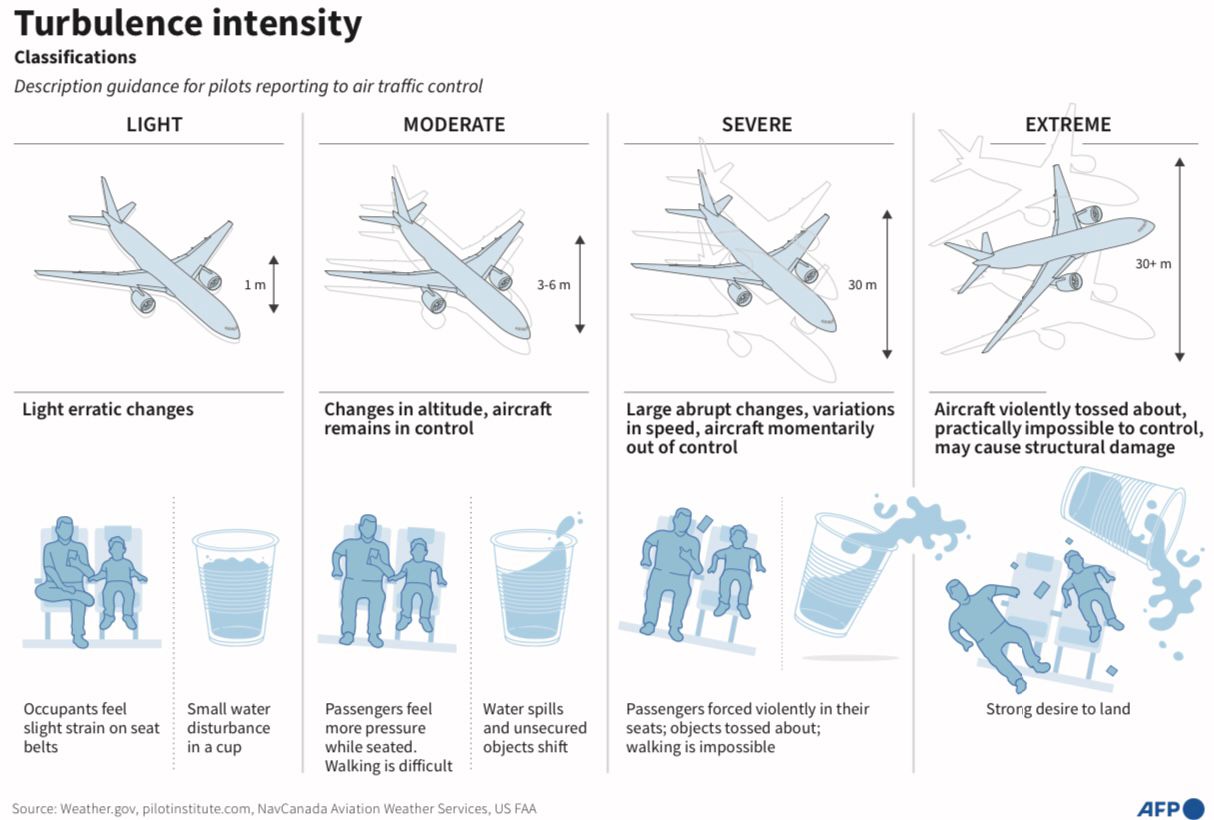 Turbulence intensity
Classifications
Description guidance for pilots reporting to air traffic control

LIGHT

1 m

Light erratic changes

Occupants feel slight strain on seat belts

Small water disturbance in a cup

MODERATE

3-6 m

Changes in altitude, aircraft remains in control

Passengers feel more pressure while seated. Walking is difficult

Water spills and unsecured objects shift

SEVERE

30 m

Large abrupt changes, variations in speed, aircraft momentarily out of control

Passengers forced violently in their seats; objects tossed about; walking is impossible

EXTREME

30+ m

Aircraft violently tossed about, practically impossible to control, may cause structural damage

Strong desire to land

Source: Weather.gov, pilotinstitute.com, NavCanada Aviation Weather Services, US FAA

AFP